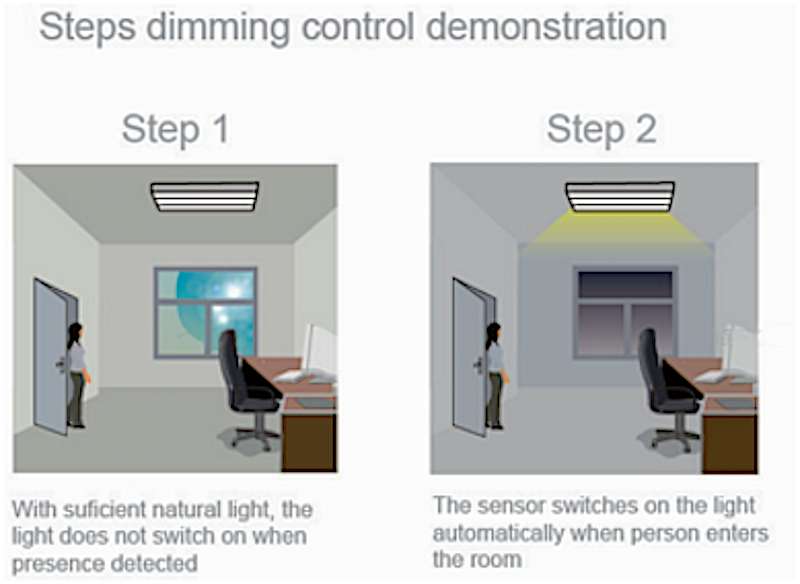 Steps dimming control demonstration

Step 1

With suficient natural light, the light does not switch on when presence detected

Step 2

The sensor switches on the light automatically when person enters the room