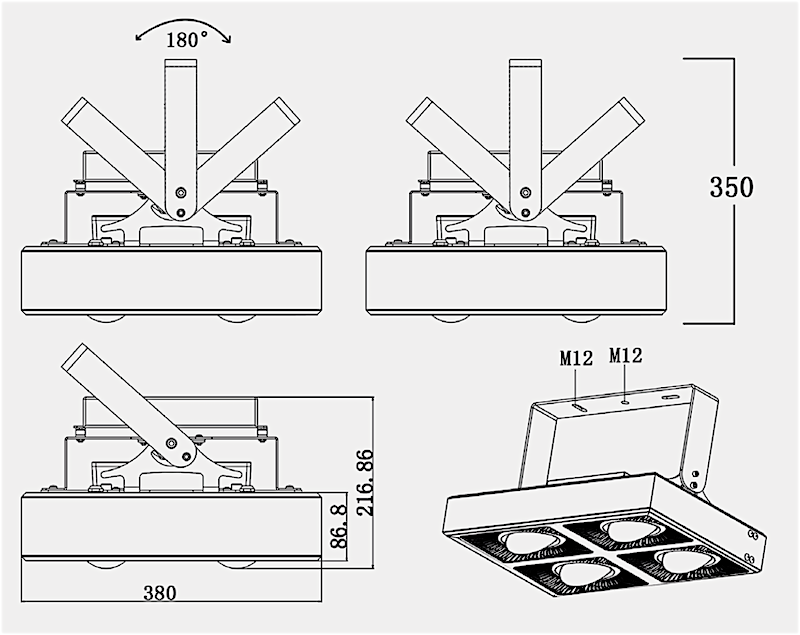 180°

350

M12 M12

216.86

86.8

380