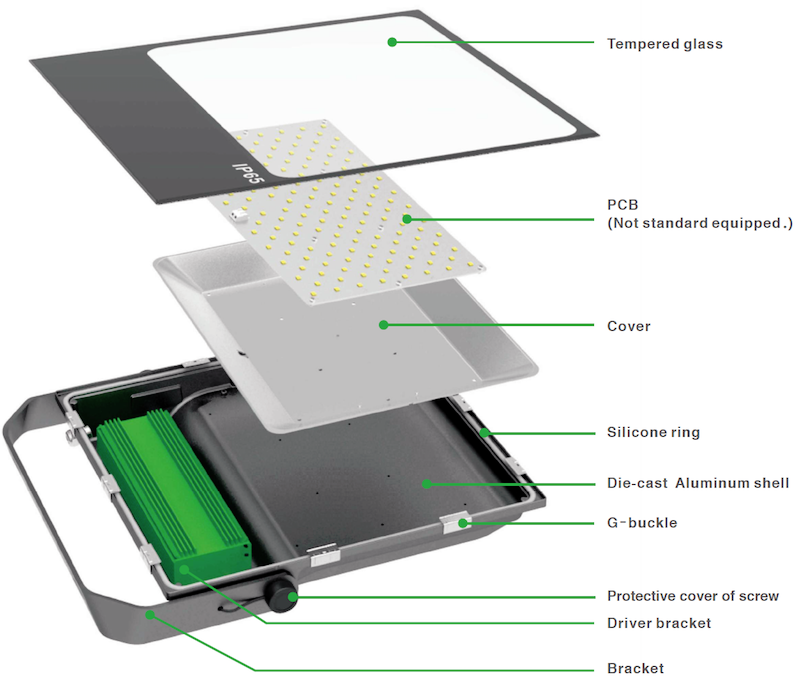 IP65

Tempered glass

PCB
(Not standard equipped.)

Cover

Silicone ring

Die-cast Aluminum shell

G-buckle

Protective cover of screw

Driver bracket

Bracket